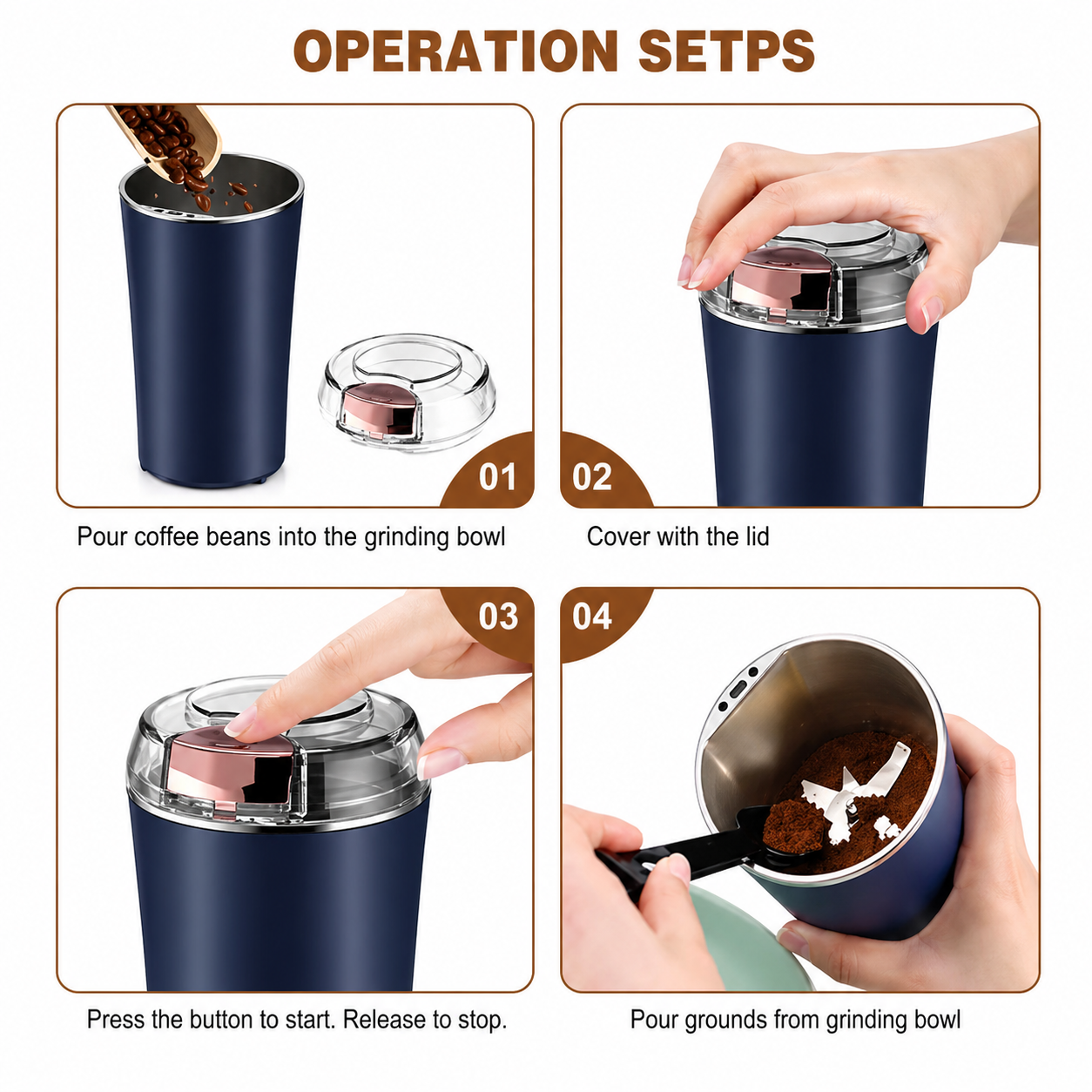 OPERATION SETPS

01

Pour coffee beans into the grinding bowl

02

Cover with the lid

03

Press the button to start. Release to stop.

04

Pour grounds from grinding bowl